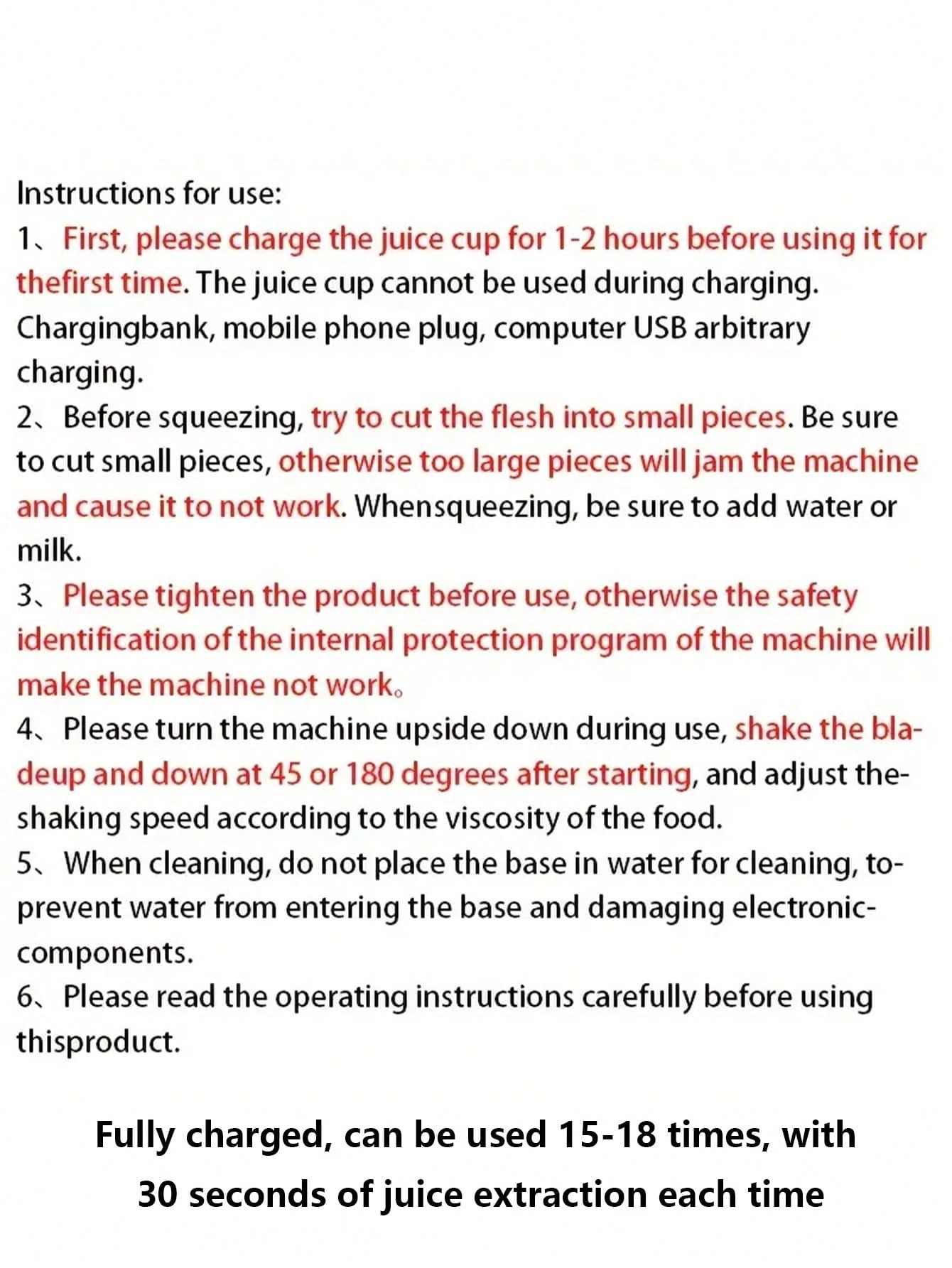 Instructions for use:
1、First, please charge the juice cup for 1-2 hours before using it for thefirst time. The juice cup cannot be used during charging. Chargingbank, mobile phone plug, computer USB arbitrary charging.
2、Before squeezing, try to cut the flesh into small pieces. Be sure to cut small pieces, otherwise too large pieces will jam the machine and cause it to not work. Whensqueezing, be sure to add water or milk.
3、Please tighten the product before use, otherwise the safety identification of the internal protection program of the machine will make the machine not work。
4、Please turn the machine upside down during use, shake the bladeup and down at 45 or 180 degrees after starting, and adjust the-shaking speed according to the viscosity of the food.
5、When cleaning, do not place the base in water for cleaning, to-prevent water from entering the base and damaging electronic-components.
6、Please read the operating instructions carefully before using thisproduct.

Fully charged, can be used 15-18 times, with 30 seconds of juice extraction each time